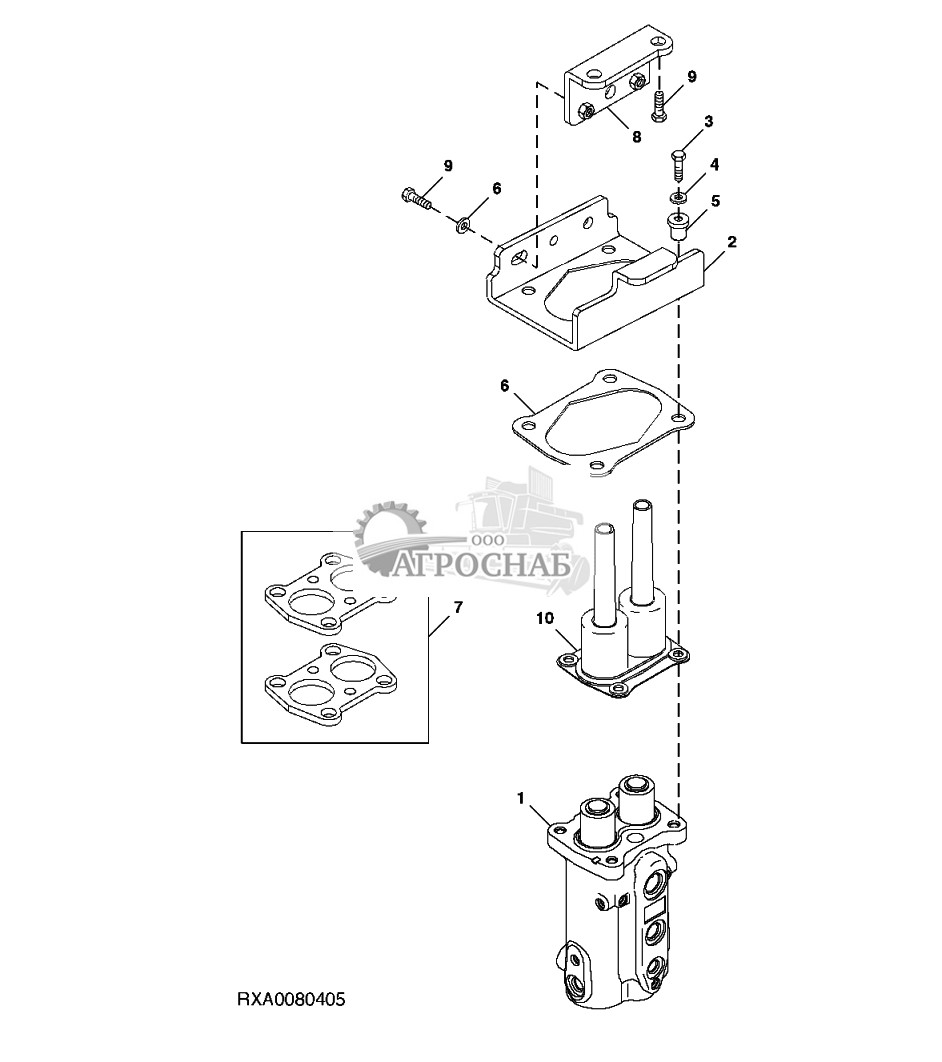 9
3
8
4
9
6
5
2
6
ООО
АГРОСНАБ
7
10
1
RXA0080405